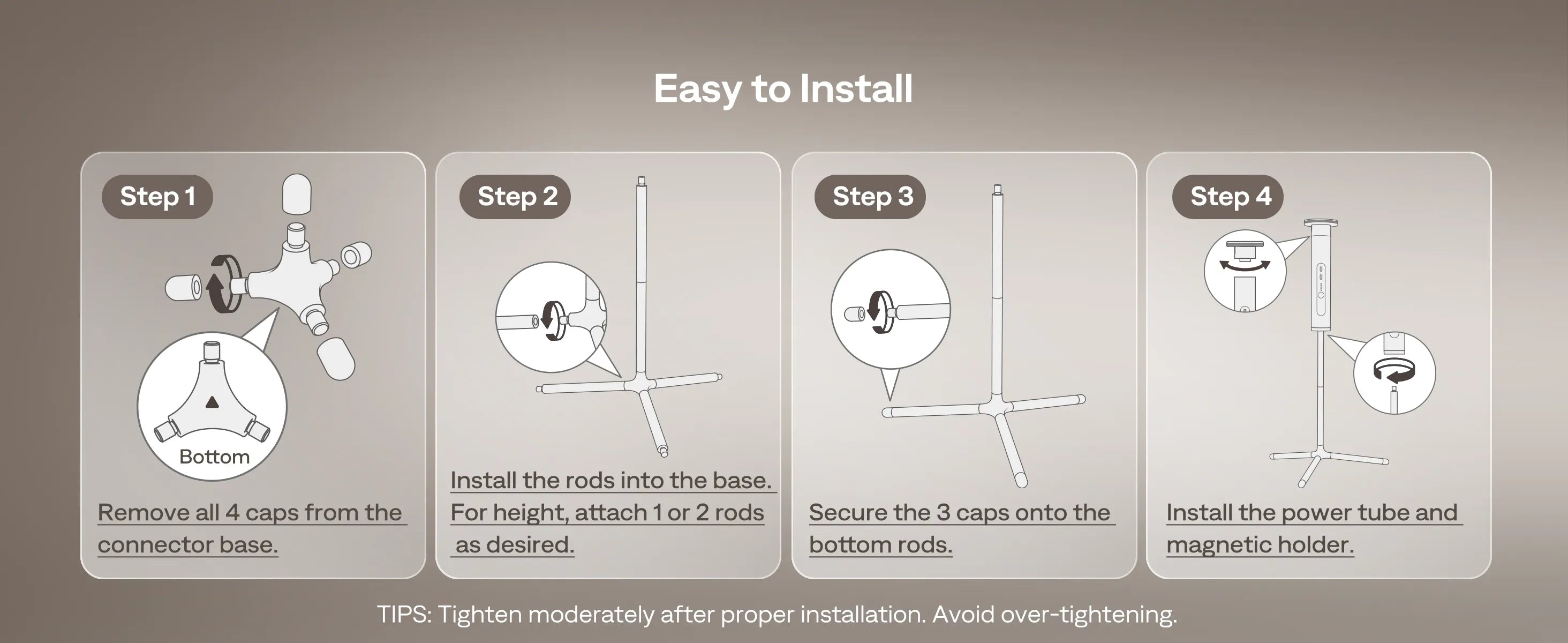 Easy to Install

Step 1

Bottom

Remove all 4 caps from the connector base.

Step 2

Install the rods into the base. For height, attach 1 or 2 rods as desired.

Step 3

Secure the 3 caps onto the bottom rods.

Step 4

Install the power tube and magnetic holder.

TIPS: Tighten moderately after proper installation. Avoid over-tightening.