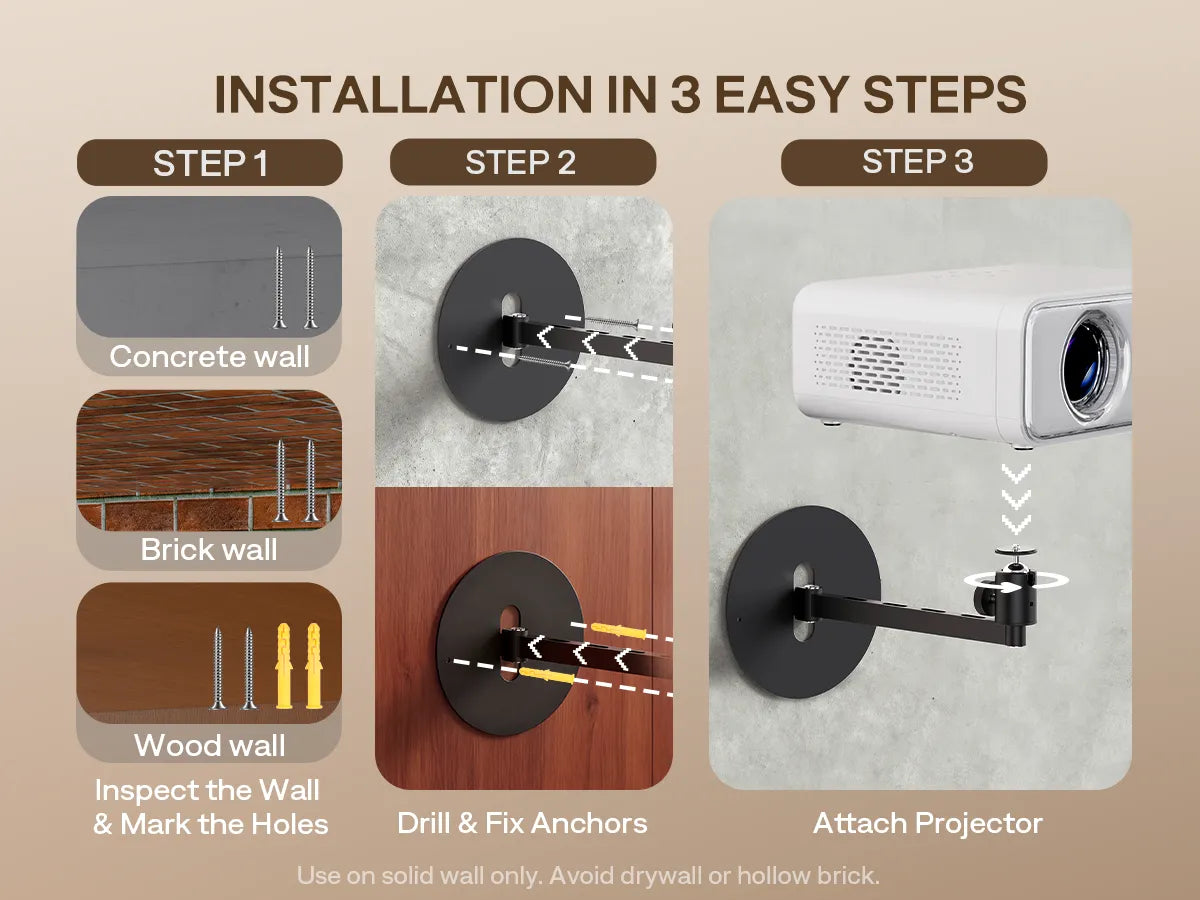 INSTALLATION IN 3 EASY STEPS

STEP 1

Concrete wall

Brick wall

Wood wall

Inspect the Wall & Mark the Holes

STEP 2

Drill & Fix Anchors

STEP 3

Attach Projector

Use on solid wall only. Avoid drywall or hollow brick.