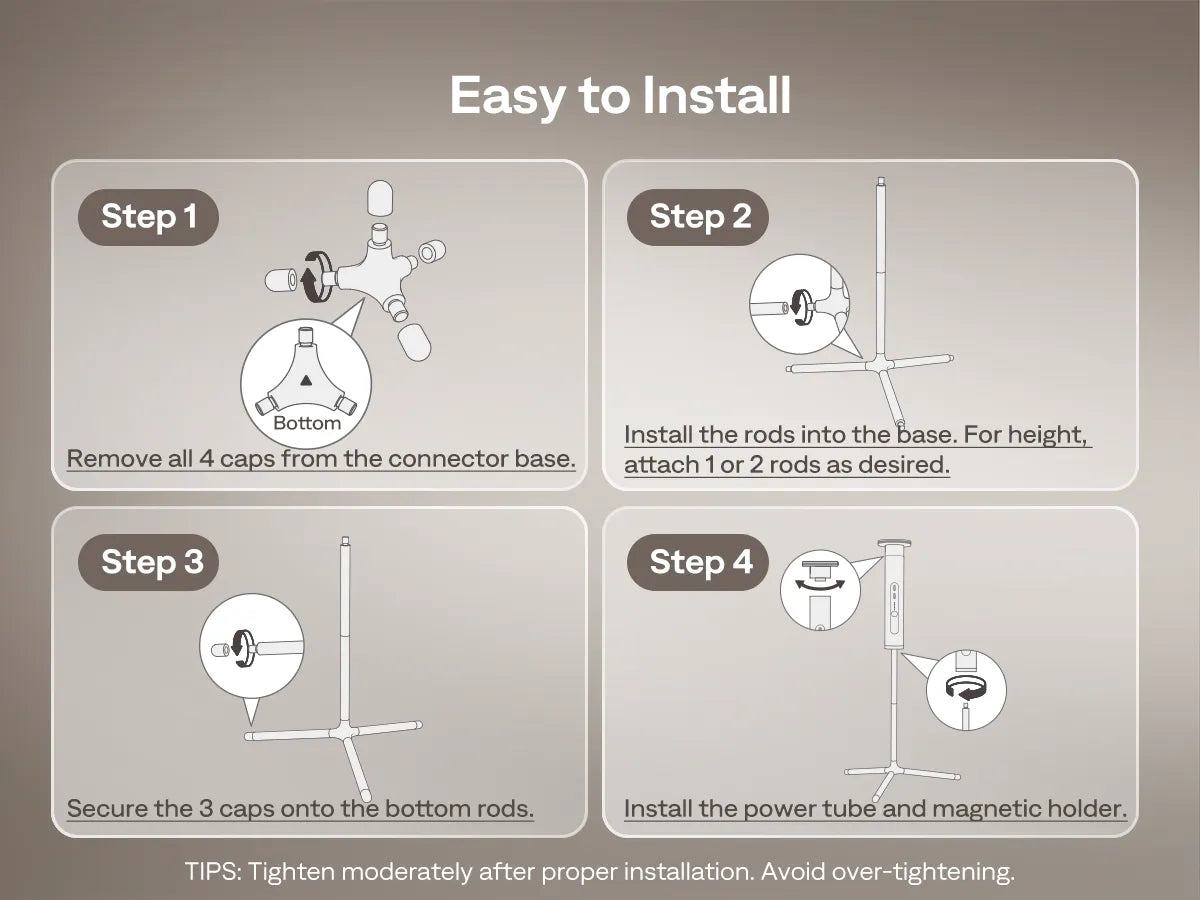 Easy to Install

Step 1

Bottom

Remove all 4 caps from the connector base.

Step 2

Install the rods into the base. For height, attach 1 or 2 rods as desired.

Step 3

Secure the 3 caps onto the bottom rods.

Step 4

Install the power tube and magnetic holder.

TIPS: Tighten moderately after proper installation. Avoid over-tightening.