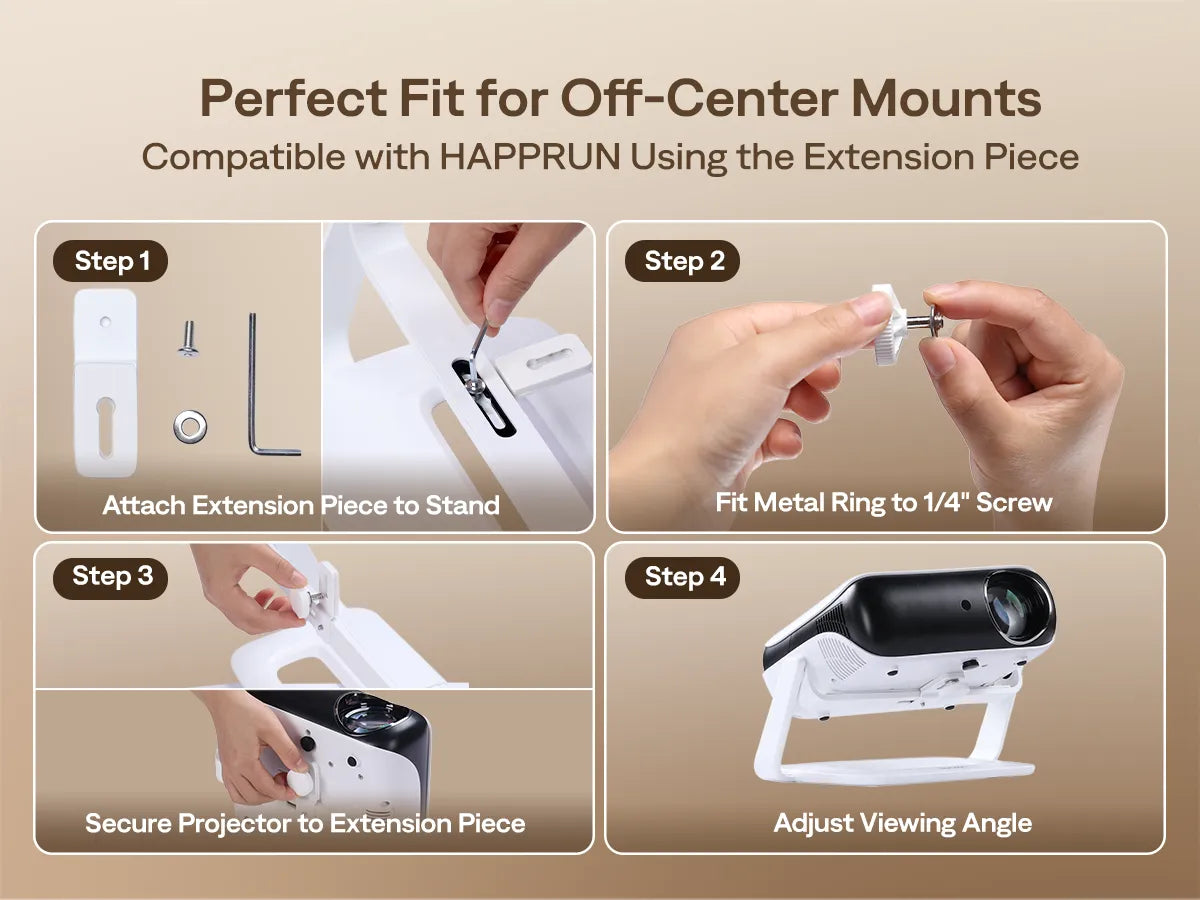 Perfect Fit for Off-Center Mounts

Compatible with HAPPRUN Using the Extension Piece

Step 1

Attach Extension Piece to Stand

Step 2

Fit Metal Ring to 1/4" Screw

Step 3

Secure Projector to Extension Piece

Step 4

Adjust Viewing Angle