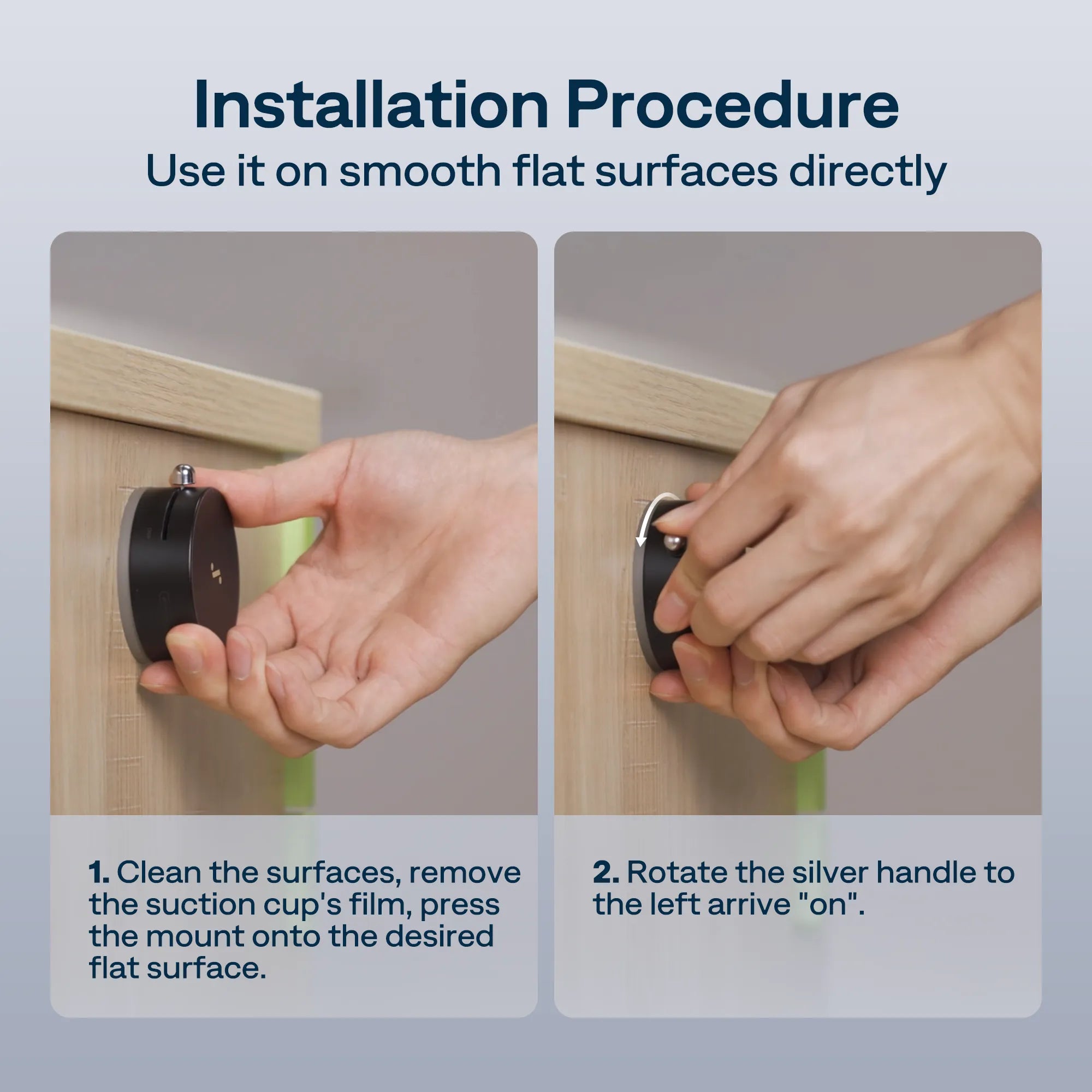 Installation Procedure
Use it on smooth flat surfaces directly

1. Clean the surfaces, remove the suction cup's film, press the mount onto the desired flat surface.

2. Rotate the silver handle to the left arrive "on".