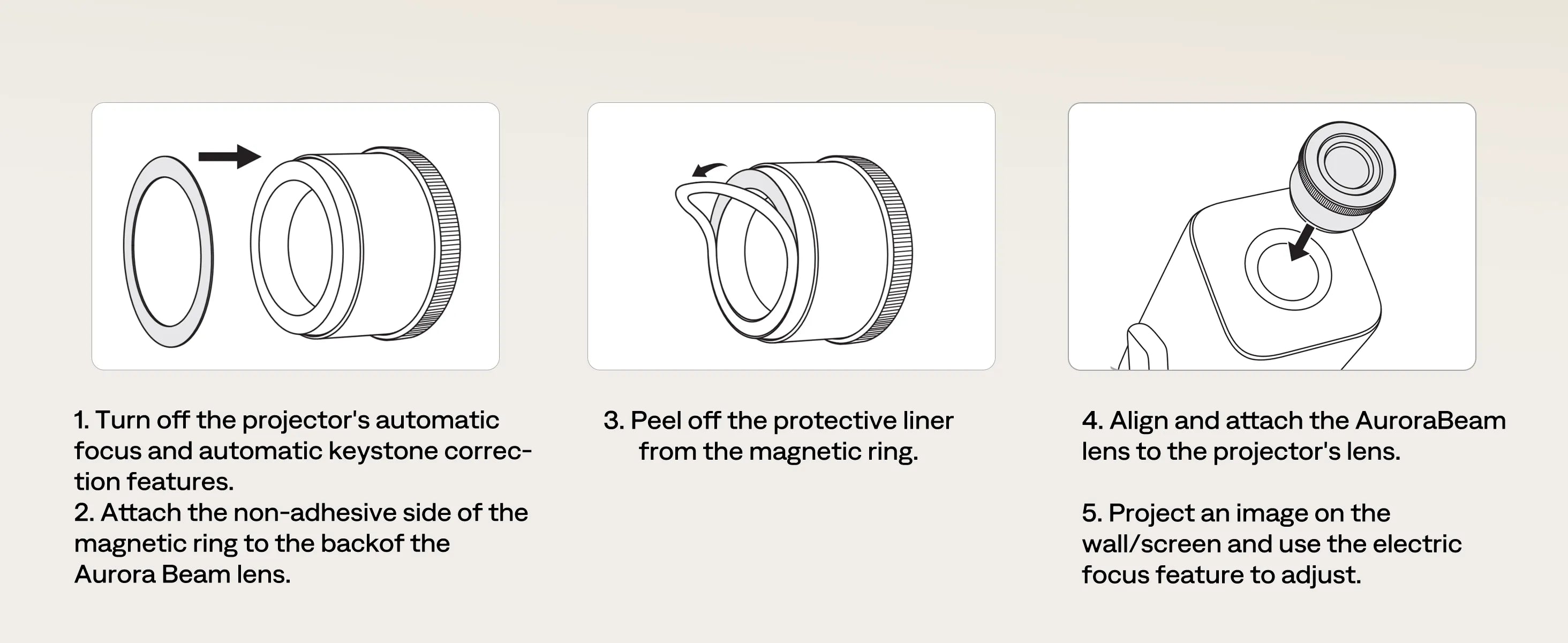 1. Turn off the projector's automatic focus and automatic keystone correction features.
2. Attach the non-adhesive side of the magnetic ring to the backof the Aurora Beam lens.

3. Peel off the protective liner from the magnetic ring.

4. Align and attach the AuroraBeam lens to the projector's lens.

5. Project an image on the wall/screen and use the electric focus feature to adjust.