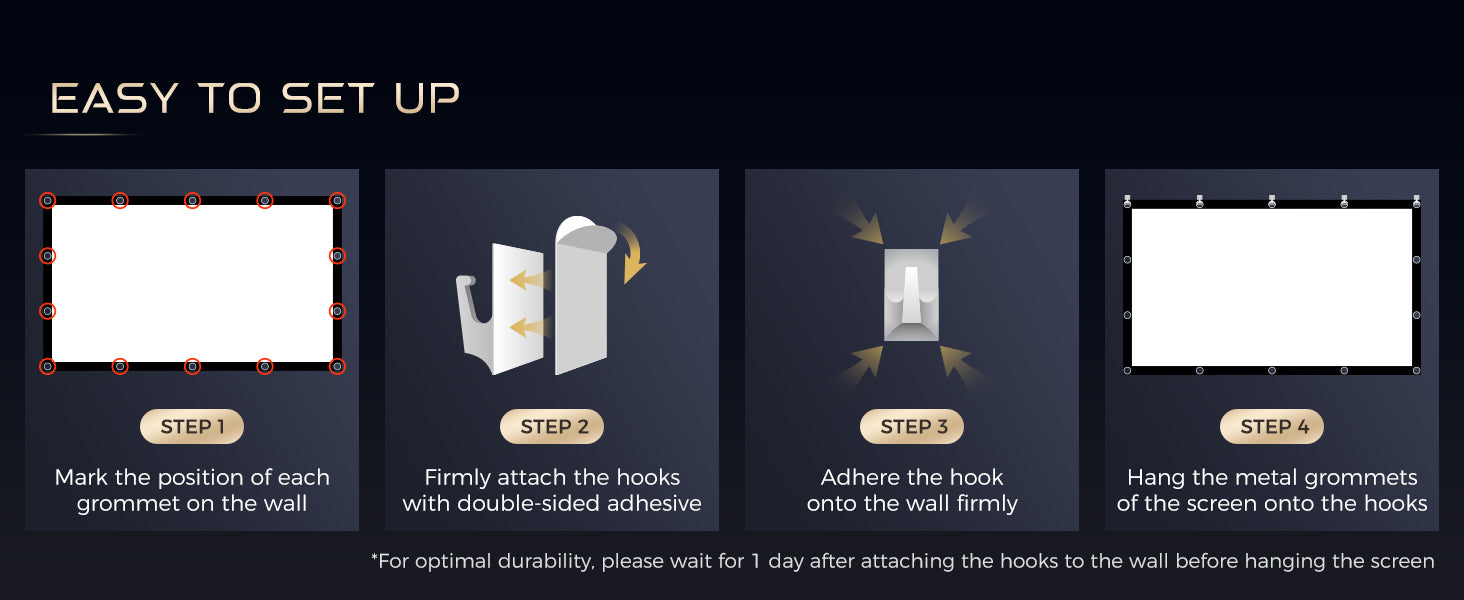 EASY TO SET UP

STEP 1

Mark the position of each grommet on the wall

STEP 2

Firmly attach the hooks with double-sided adhesive

STEP 3

Adhere the hook onto the wall firmly

STEP 4

Hang the metal grommets of the screen onto the hooks

*For optimal durability, please wait for 1 day after attaching the hooks to the wall before hanging the screen