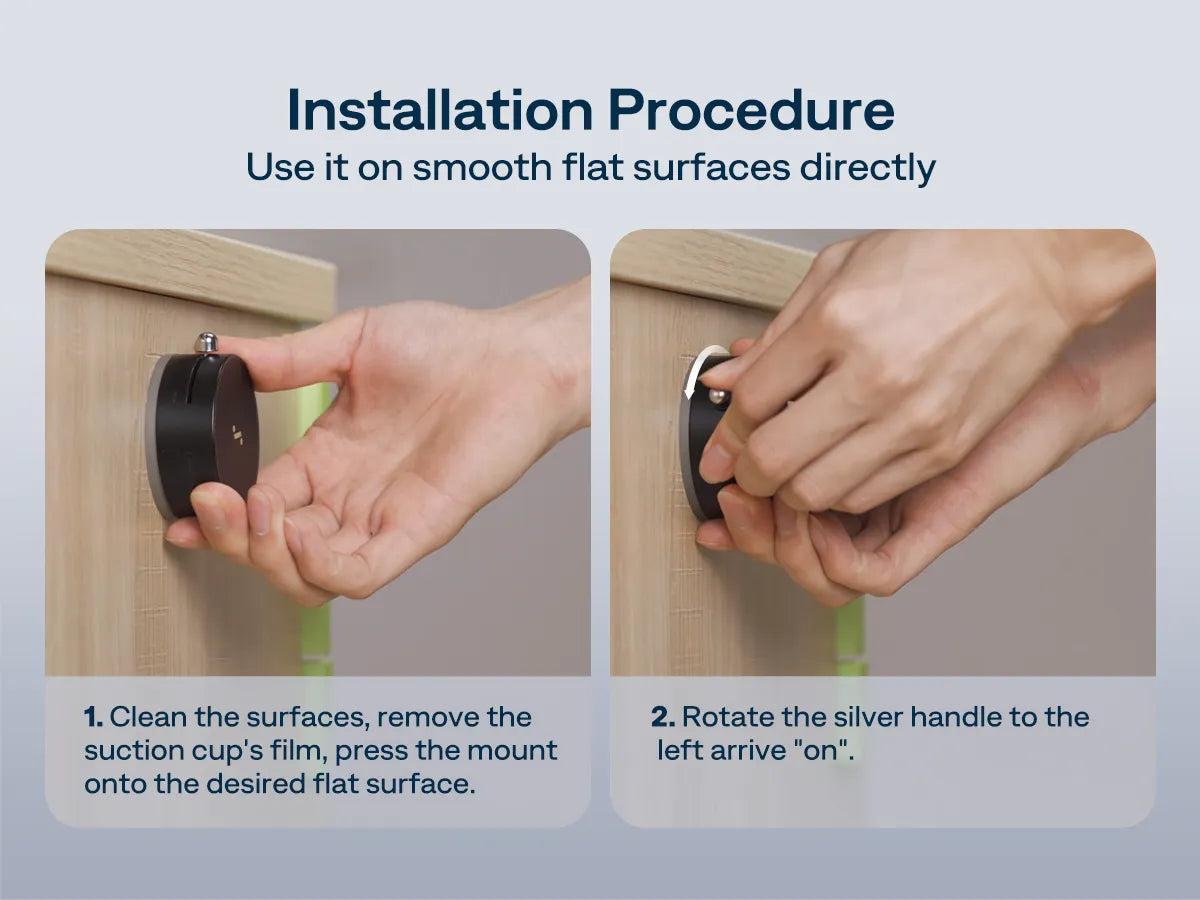 Installation Procedure
Use it on smooth flat surfaces directly

1. Clean the surfaces, remove the suction cup's film, press the mount onto the desired flat surface.

2. Rotate the silver handle to the left arrive "on".