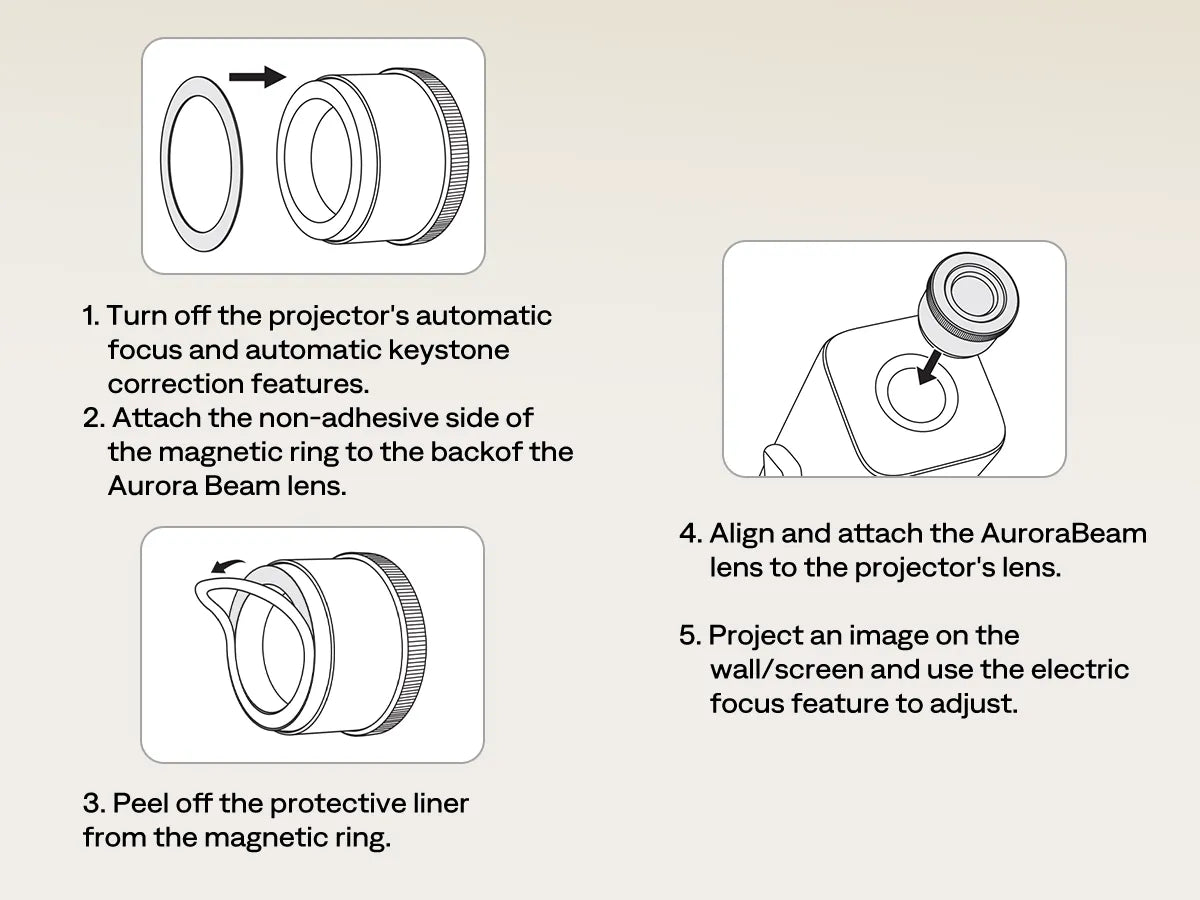 1. Turn off the projector's automatic focus and automatic keystone correction features.
2. Attach the non-adhesive side of the magnetic ring to the backof the Aurora Beam lens.

3. Peel off the protective liner from the magnetic ring.

4. Align and attach the AuroraBeam lens to the projector's lens.

5. Project an image on the wall/screen and use the electric focus feature to adjust.