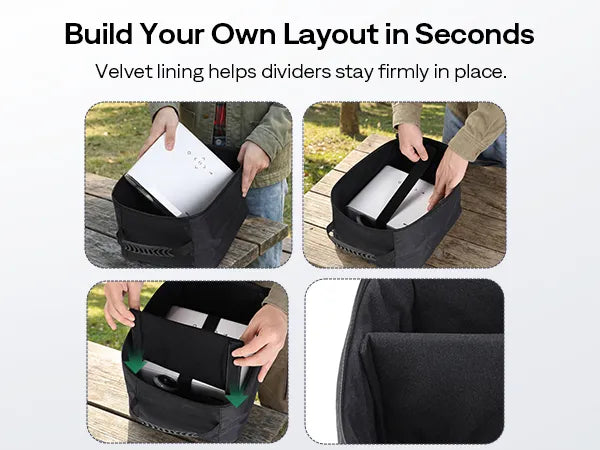 Build Your Own Layout in Seconds

Velvet lining helps dividers stay firmly in place.