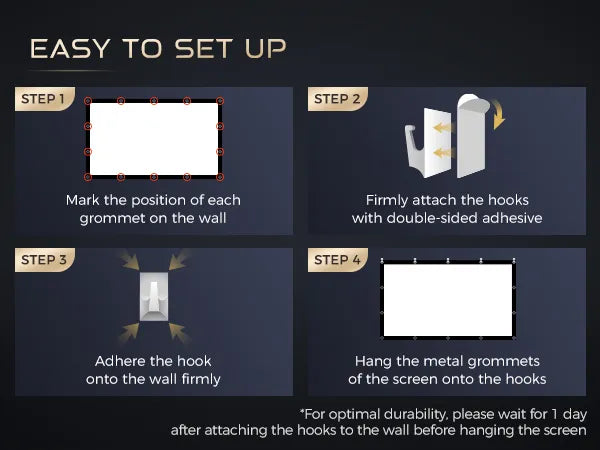 EASY TO SET UP

STEP 1

Mark the position of each grommet on the wall

STEP 2

Firmly attach the hooks with double-sided adhesive

STEP 3

Adhere the hook onto the wall firmly

STEP 4

Hang the metal grommets of the screen onto the hooks

*For optimal durability, please wait for 1 day after attaching the hooks to the wall before hanging the screen