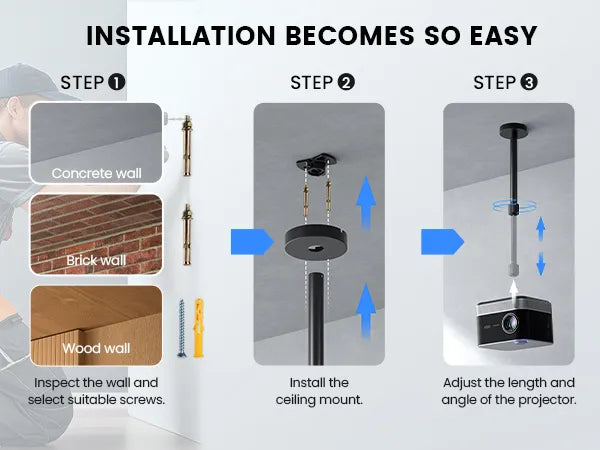 INSTALLATION BECOMES SO EASY

STEP ❶

Concrete wall

Brick wall

Wood wall

Inspect the wall and select suitable screws.

STEP ❷

Install the ceiling mount.

STEP ❸

Adjust the length and angle of the projector.